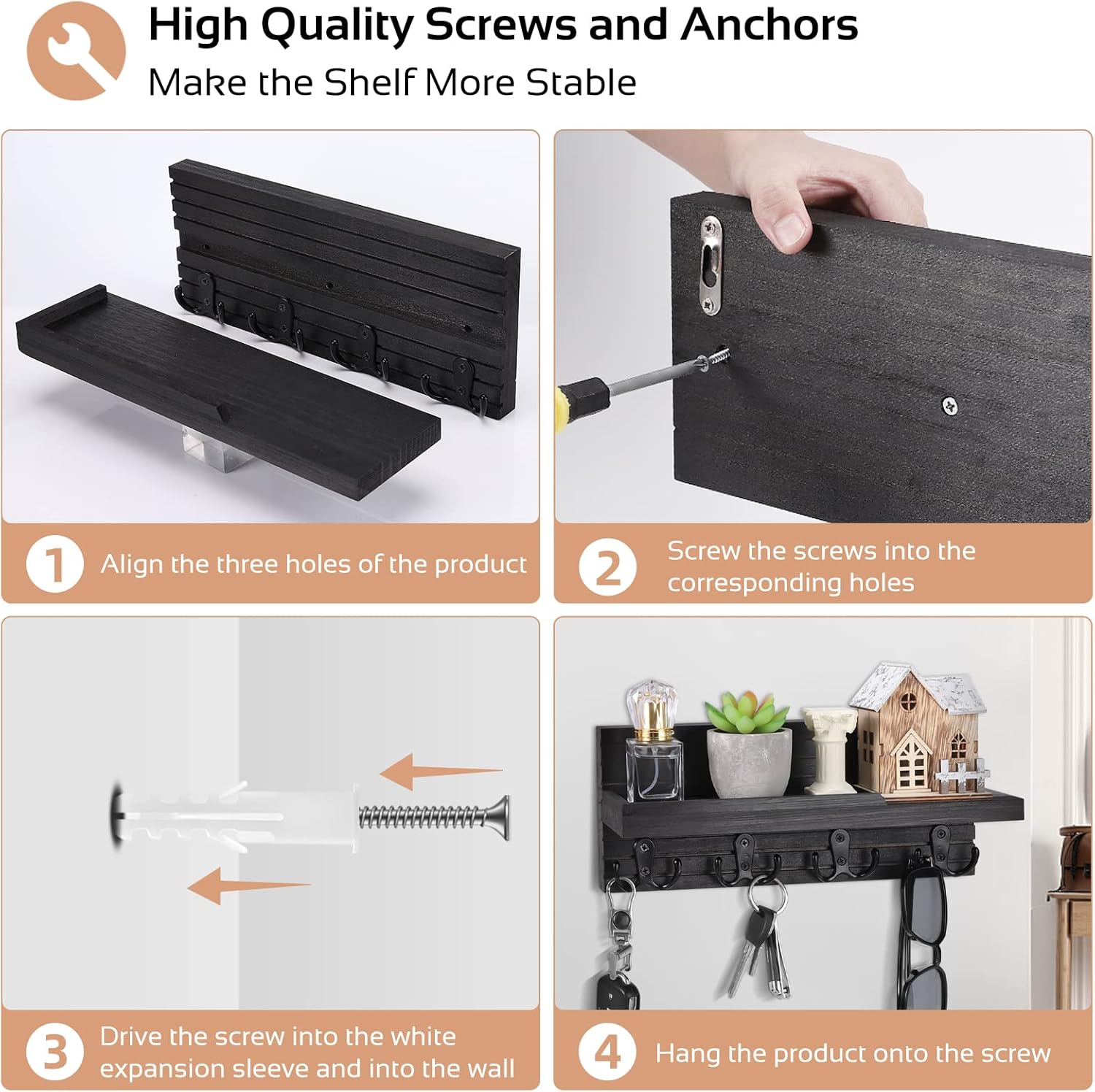 High Quality Screws and Anchors
Make the Shelf More Stable

1 Align the three holes of the product

2 Screw the screws into the corresponding holes

3 Drive the screw into the white expansion sleeve and into the wall

4 Hang the product onto the screw