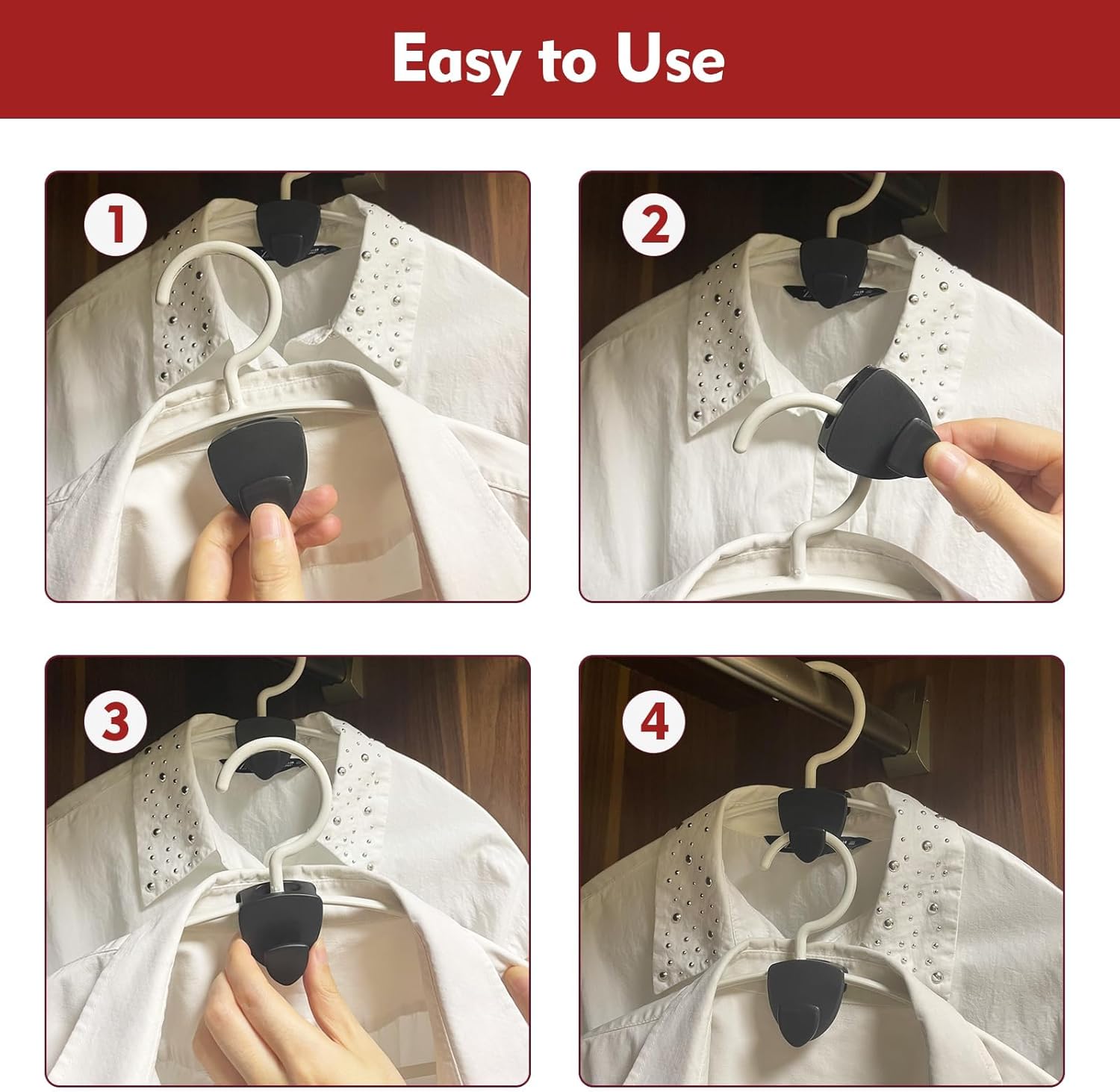 Easy to Use

1

2

3

4