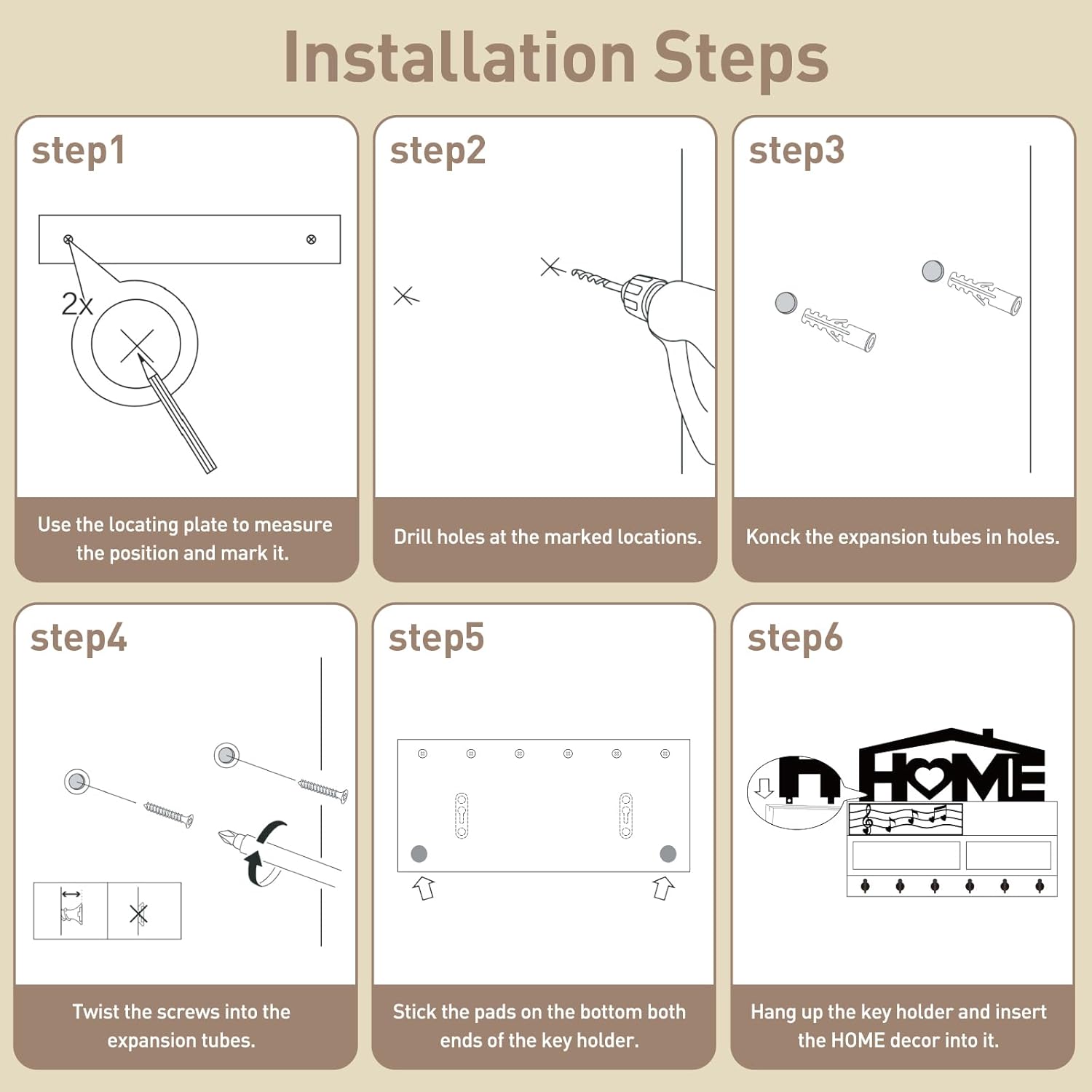 Installation Steps

step1

2x

Use the locating plate to measure the position and mark it.

step2

Drill holes at the marked locations.

step3

Konck the expansion tubes in holes.

step4

Twist the screws into the expansion tubes.

step5

Stick the pads on the bottom both ends of the key holder.

step6

HOME

Hang up the key holder and insert the HOME decor into it.