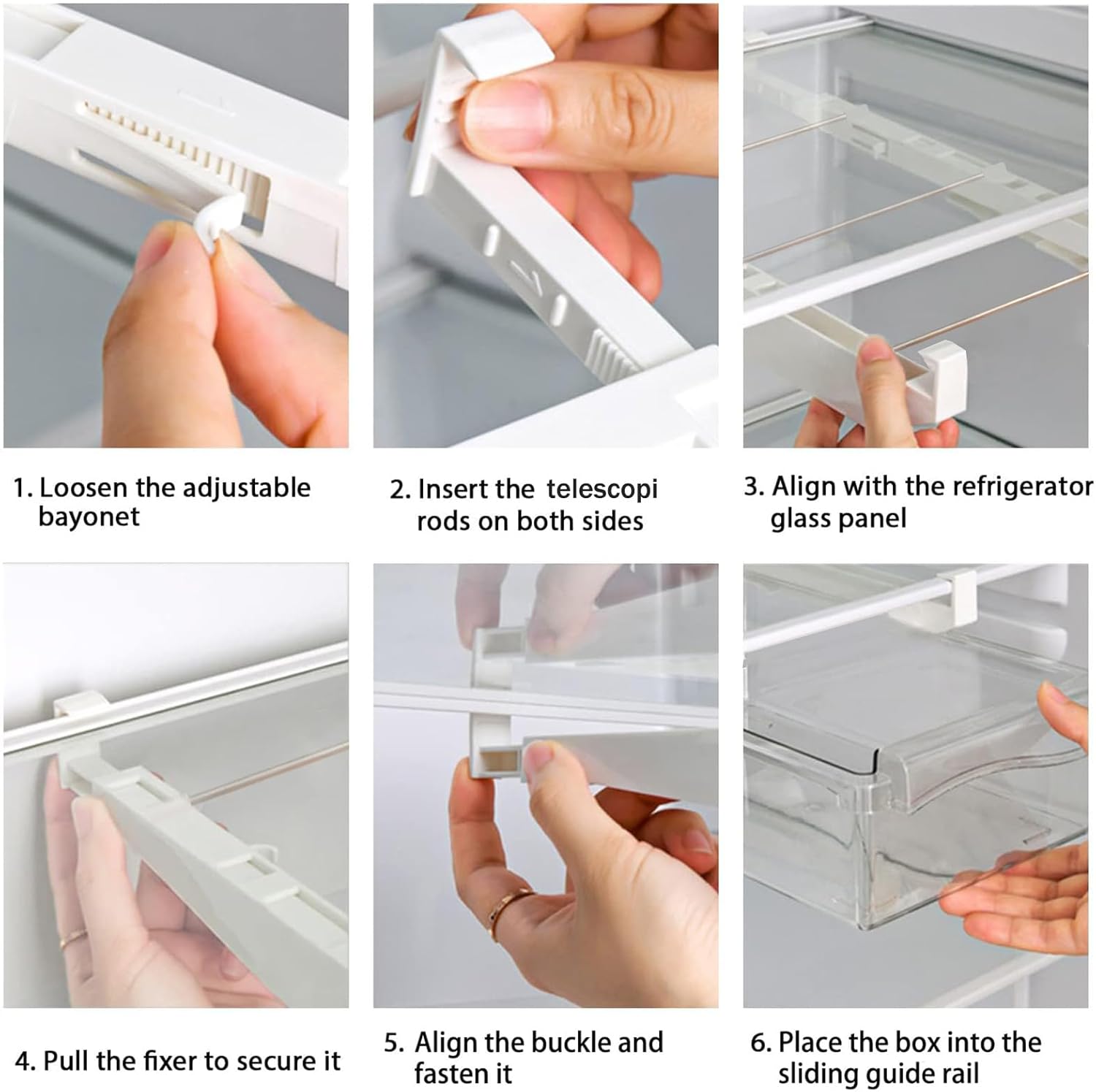 1. Loosen the adjustable bayonet

2. Insert the telescopi rods on both sides

3. Align with the refrigerator glass panel

4. Pull the fixer to secure it

5. Align the buckle and fasten it

6. Place the box into the sliding guide rail