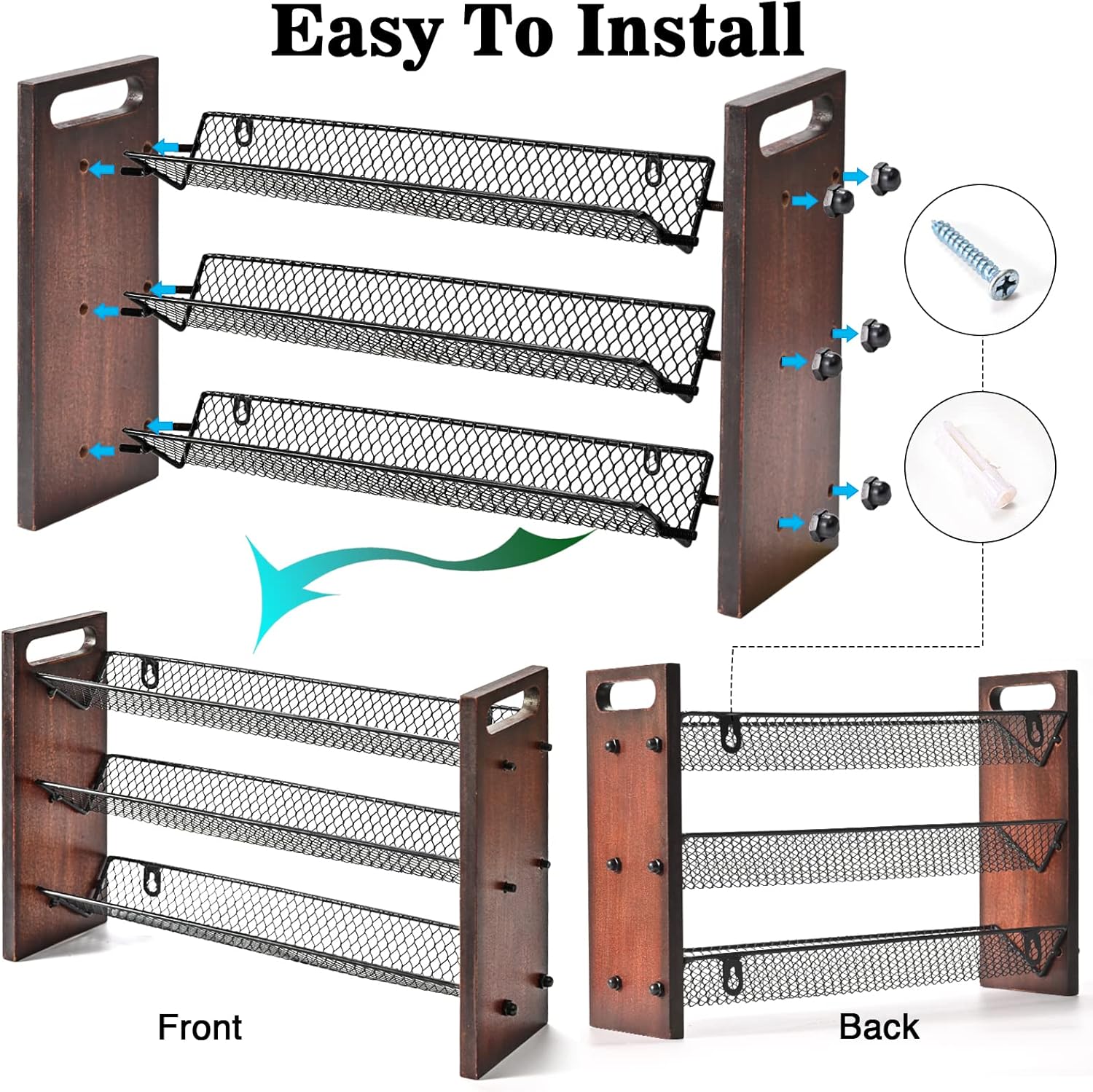 Easy To Install

Front

Back