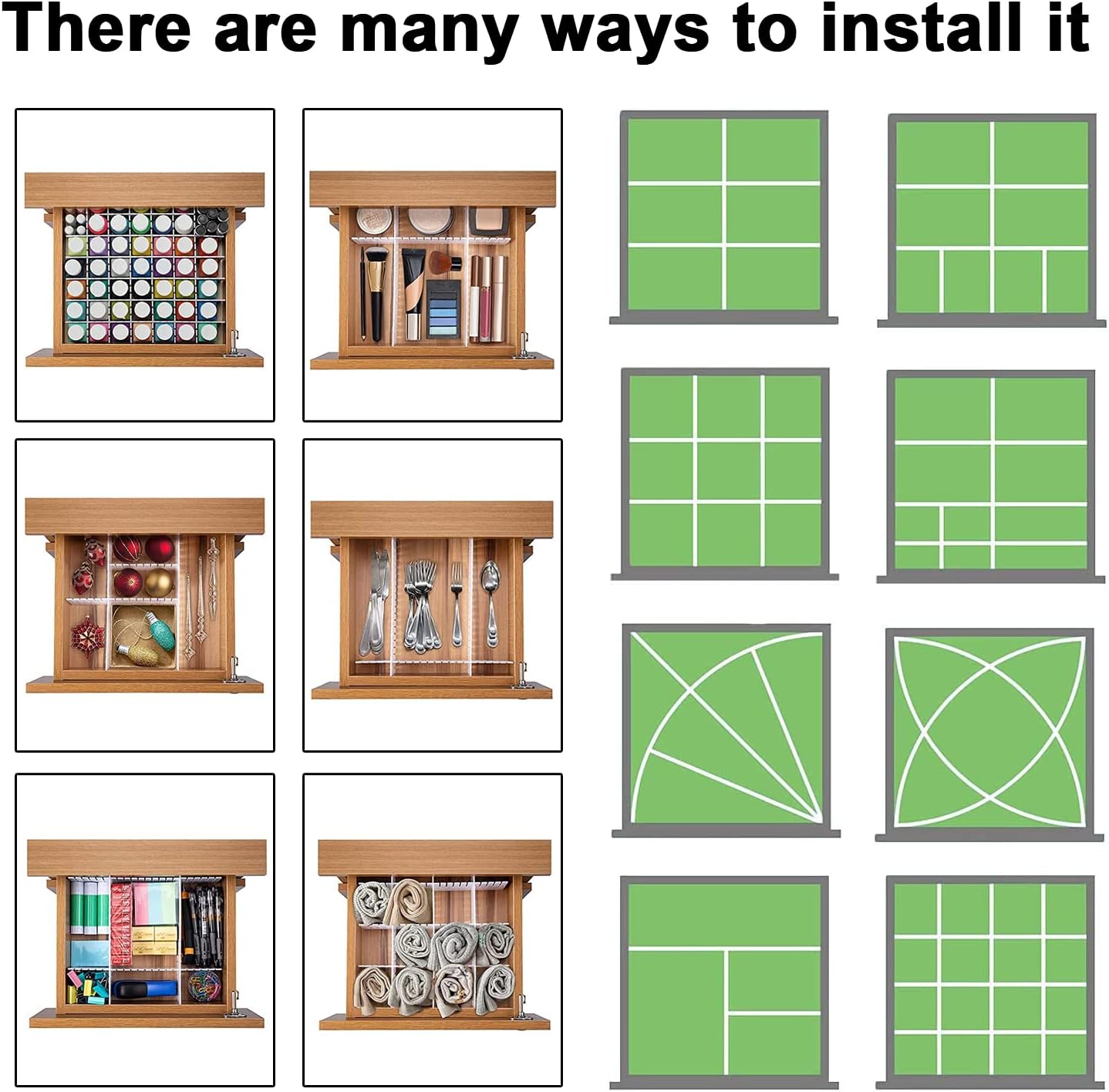 There are many ways to install it