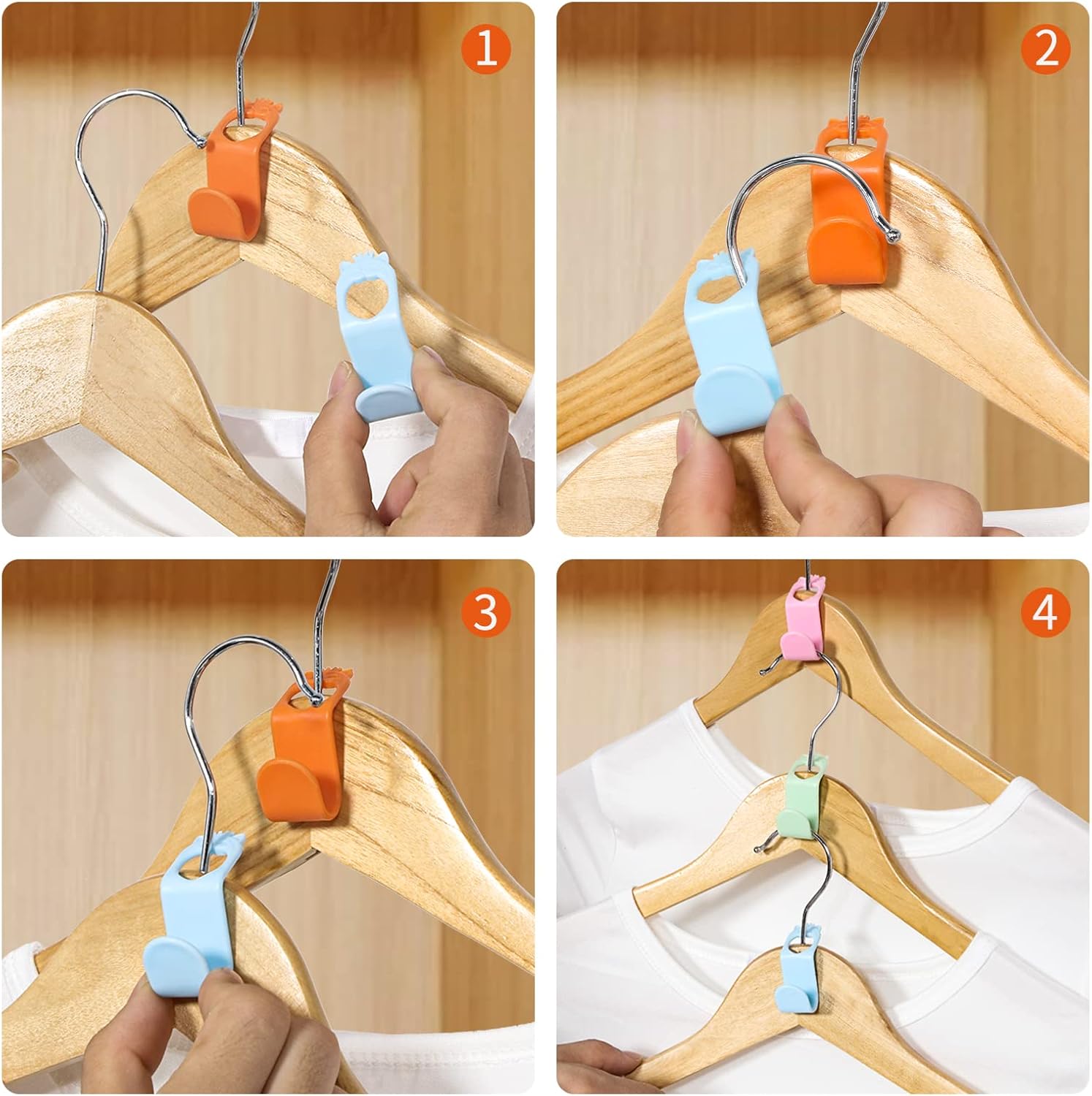 1

2

3

4