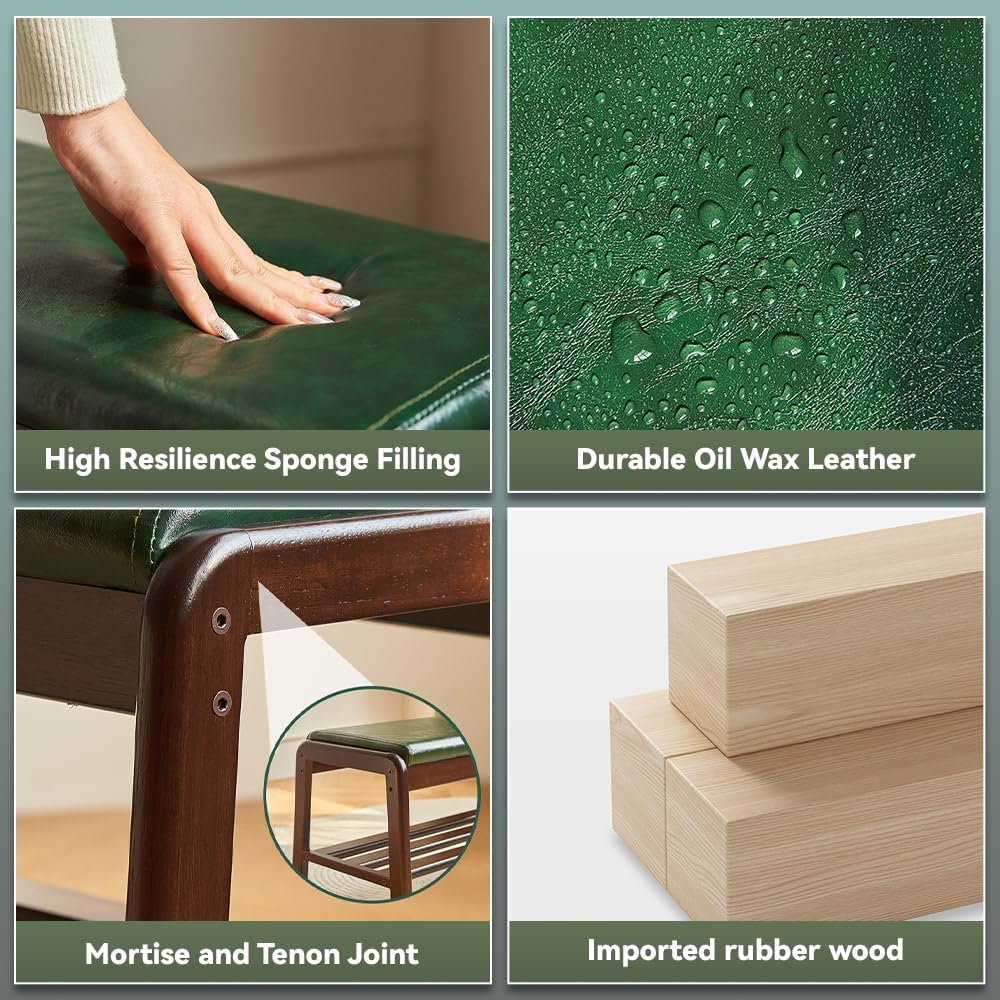 High Resilience Sponge Filling

Durable Oil Wax Leather

Mortise and Tenon Joint

Imported rubber wood