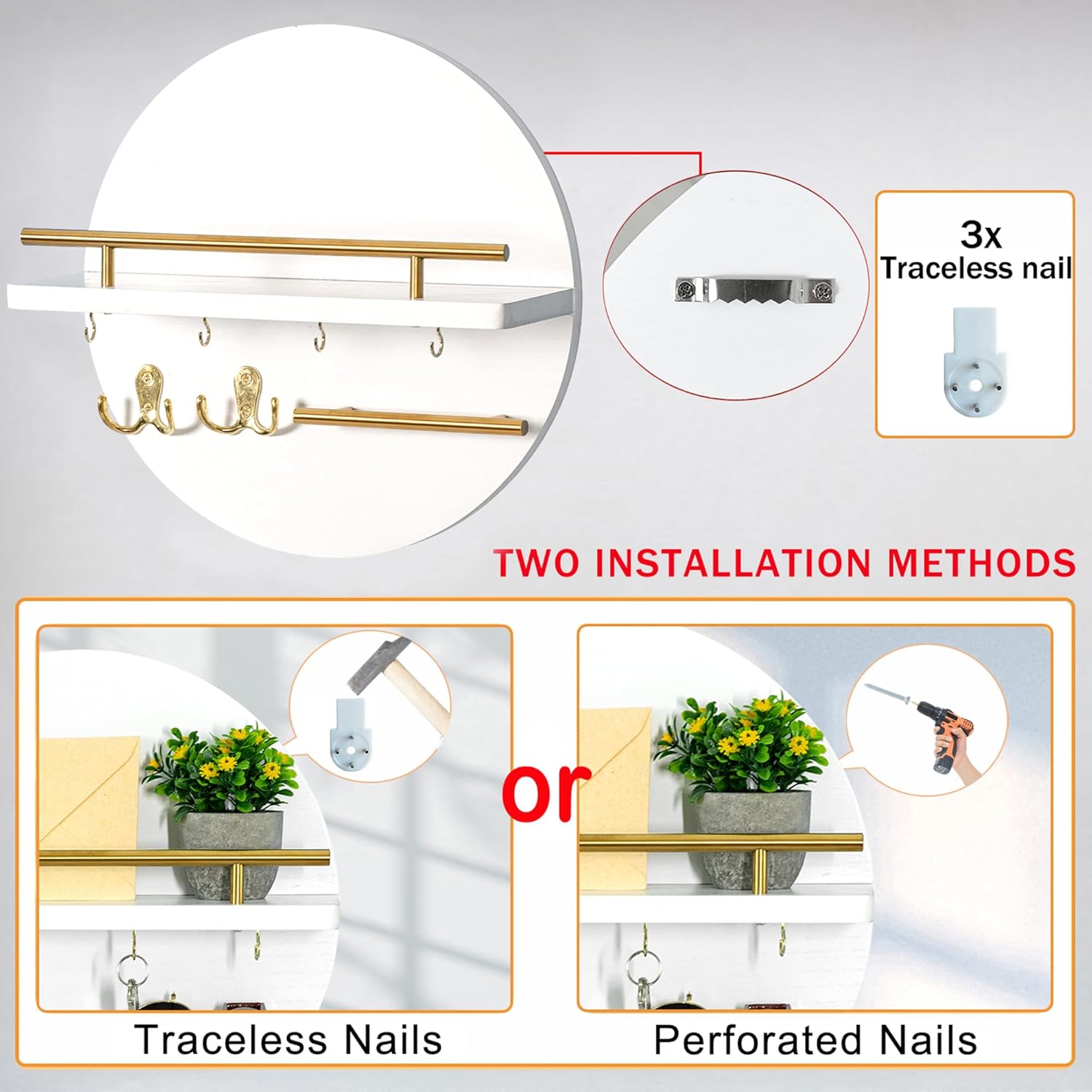 3x
Traceless nail

TWO INSTALLATION METHODS

or

Traceless Nails

Perforated Nails