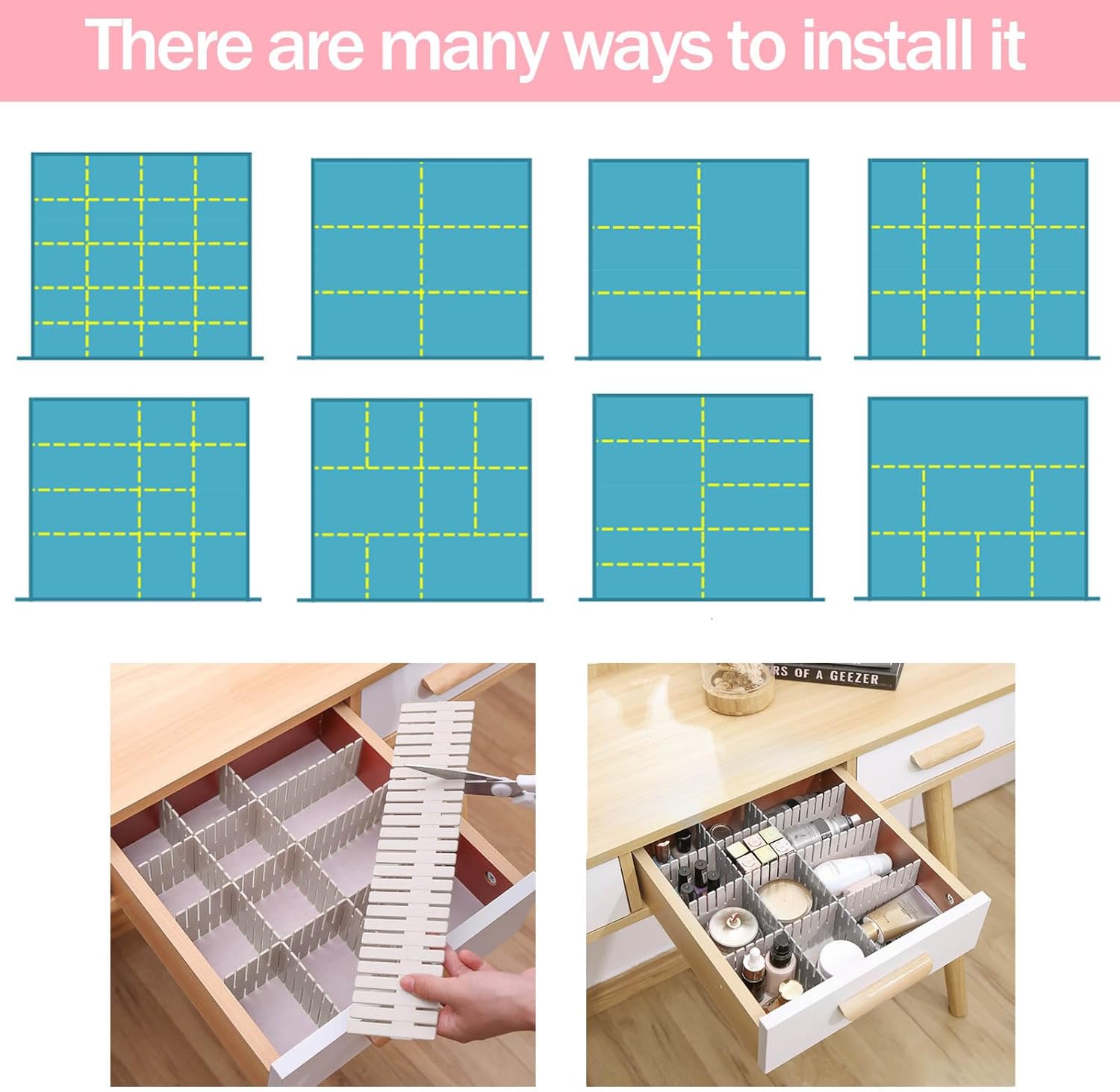 There are many ways to install it

RS OF A GEEZER