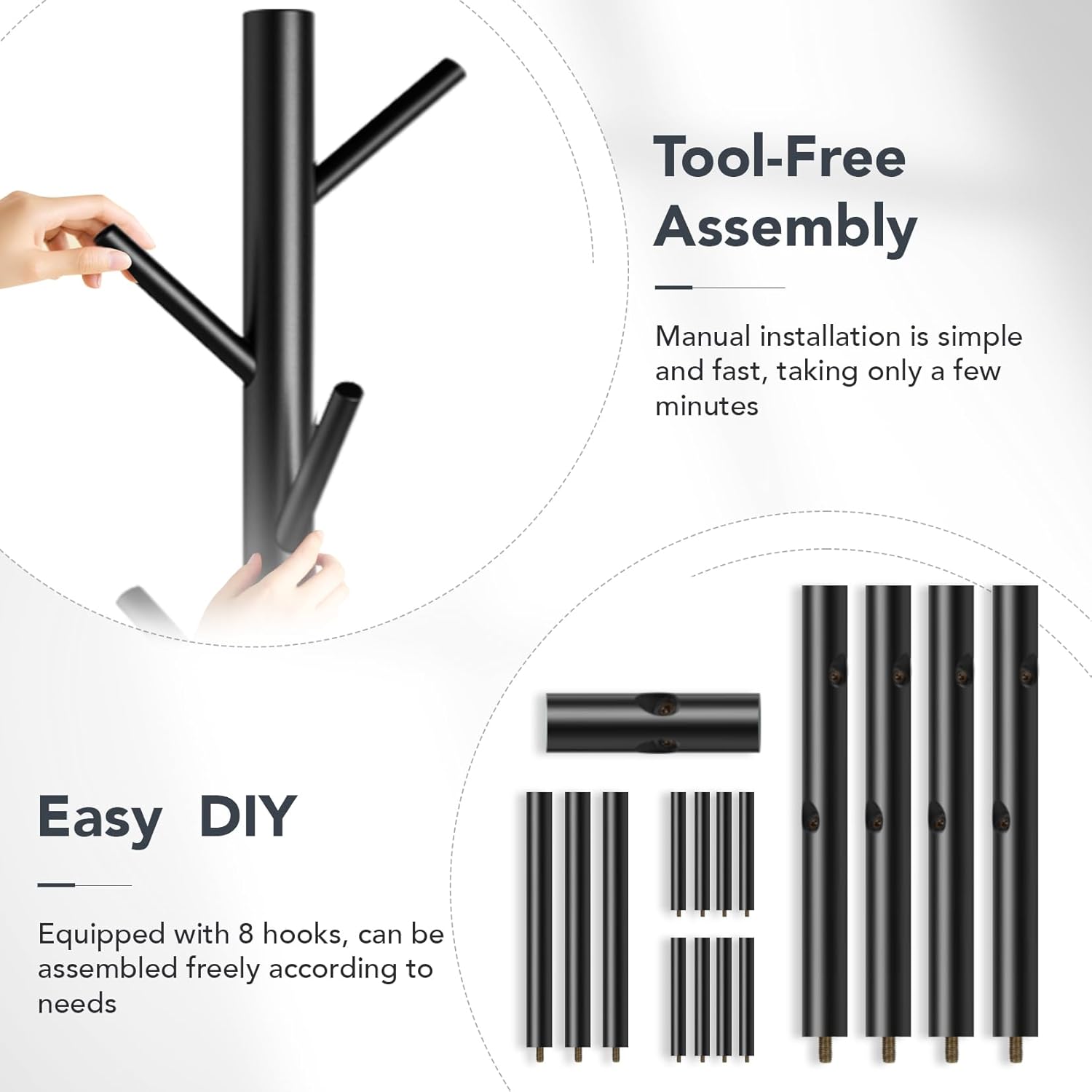 Tool-Free Assembly

Manual installation is simple and fast, taking only a few minutes

Easy DIY

Equipped with 8 hooks, can be assembled freely according to needs