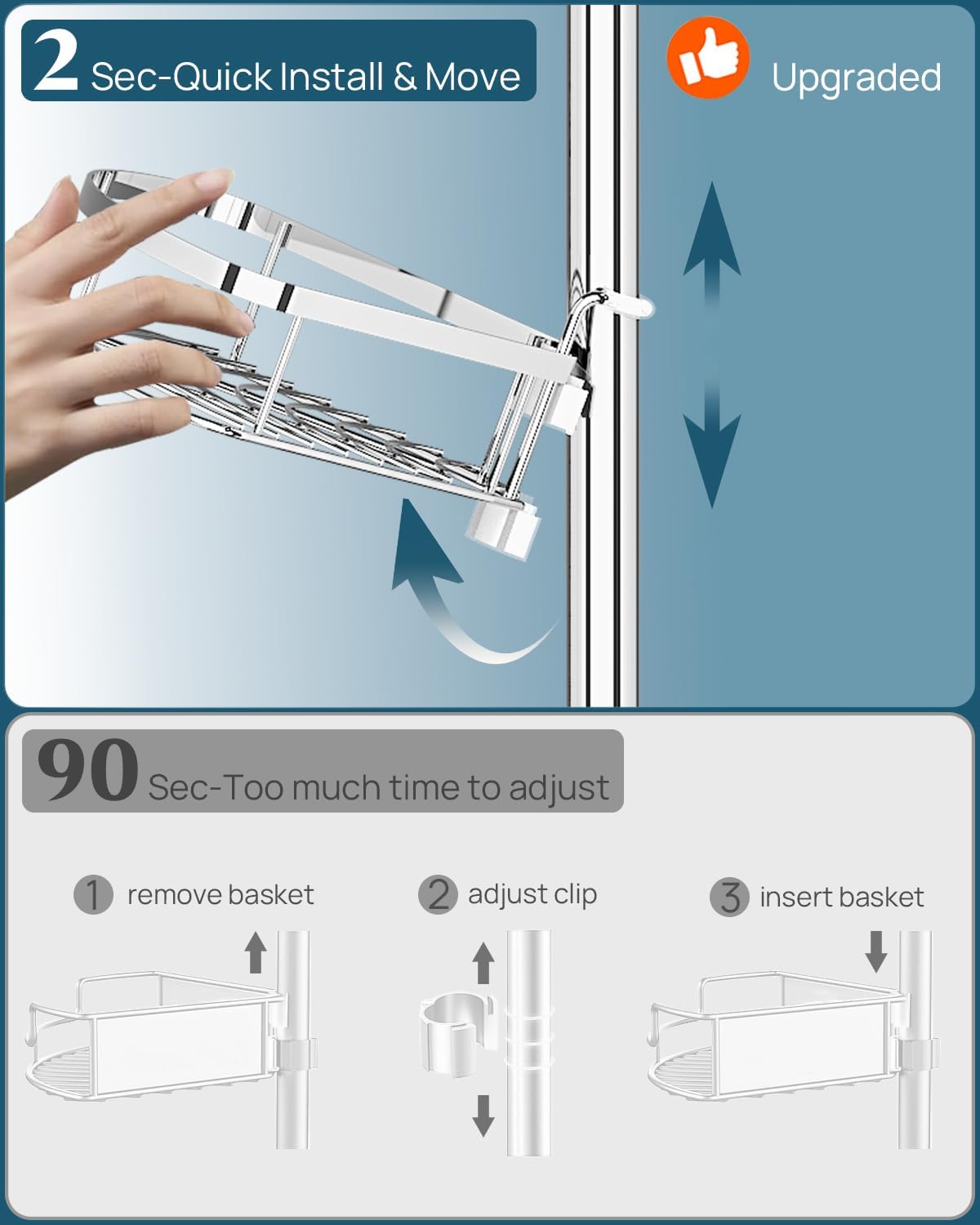 2 Sec-Quick Install & Move

Upgraded

90 Sec-Too much time to adjust

1 remove basket

2 adjust clip

3 insert basket