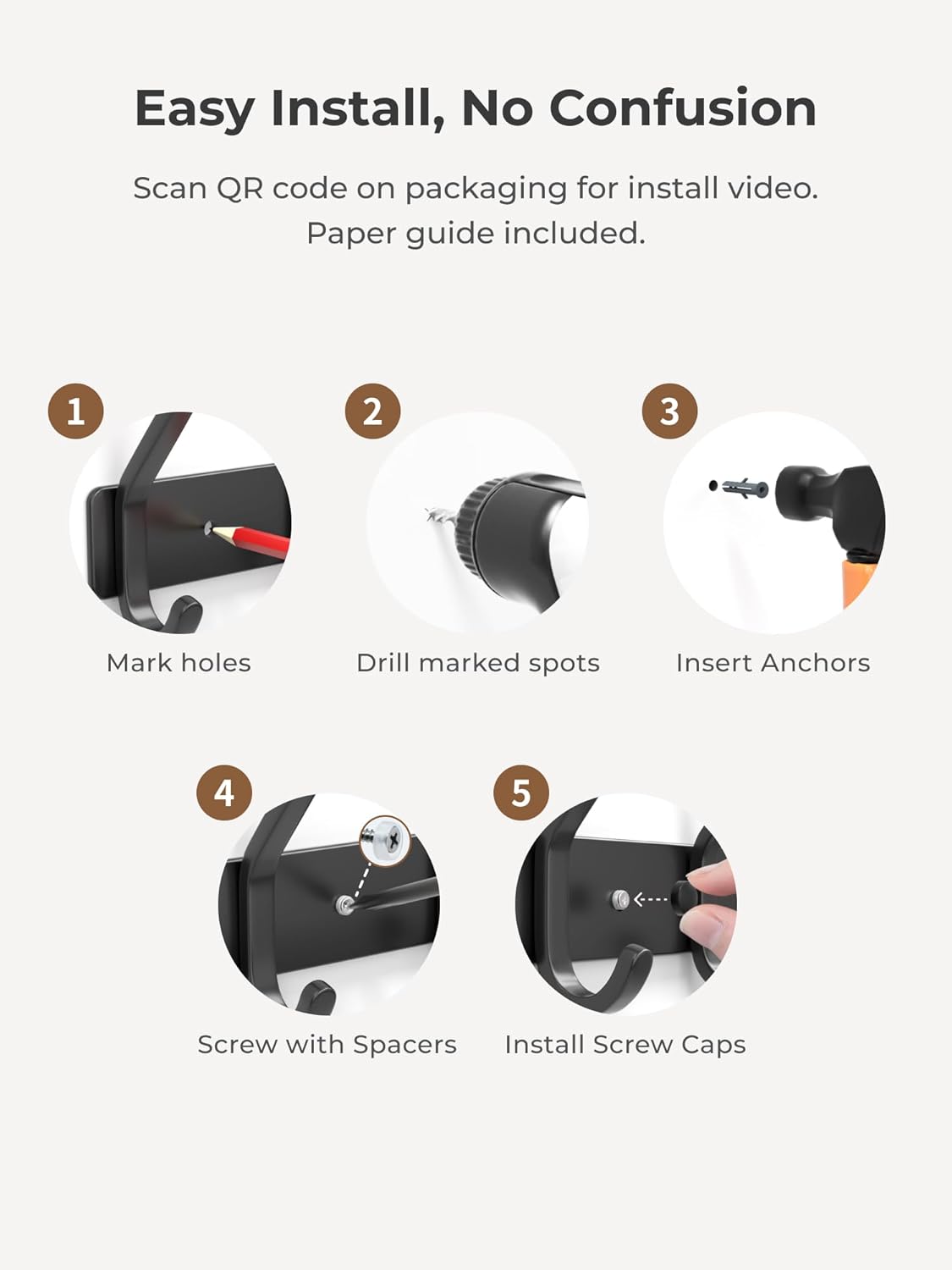 Easy Install, No Confusion

Scan QR code on packaging for install video. Paper guide included.

1
Mark holes

2
Drill marked spots

3
Insert Anchors

4
Screw with Spacers

5
Install Screw Caps